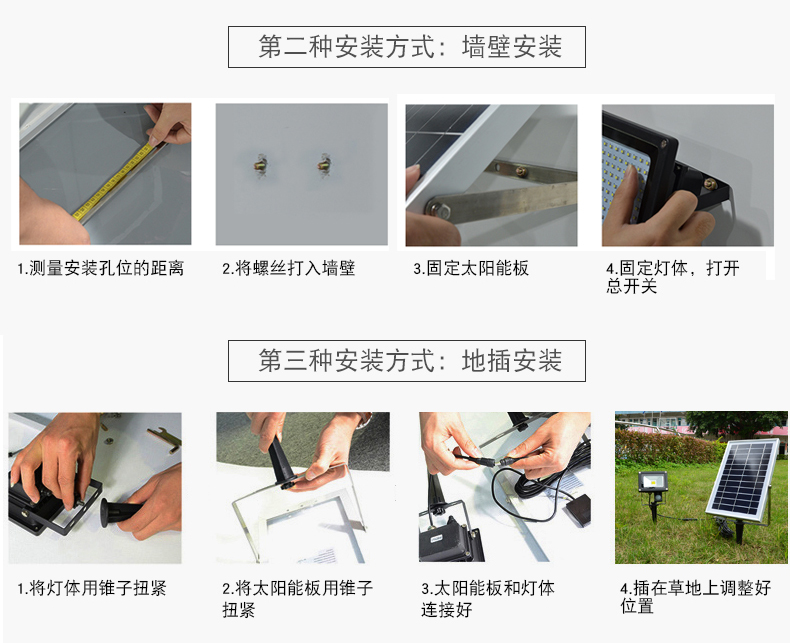 第二种安装方式：墙壁安装

1.测量安装孔位的距离

2.将螺丝打入墙壁

3.固定太阳能板

4.固定灯体，打开总开关

第三种安装方式：地插安装

1.将灯体用锥子扭紧

2.将太阳能板用锥子扭紧

3.太阳能板和灯体连接好

4.插在草地上调整好位置