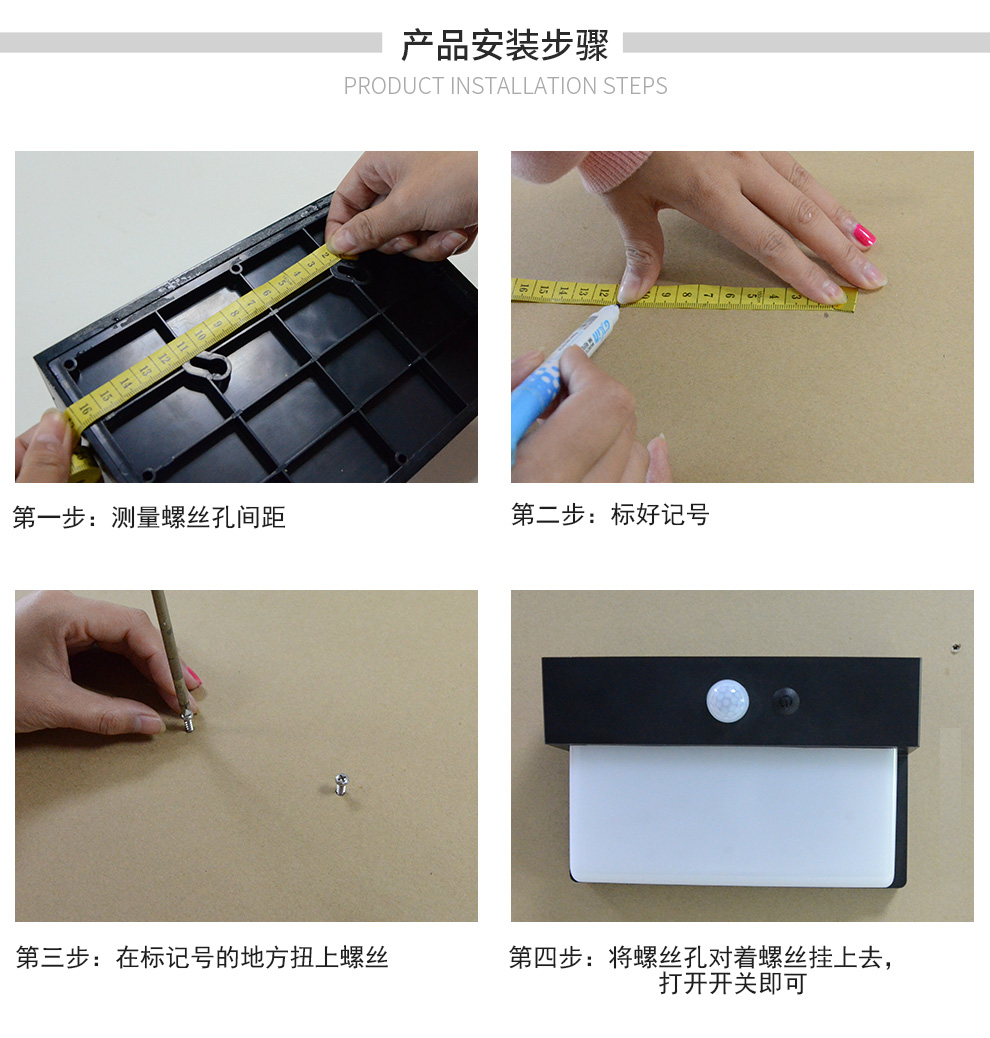 产品安装步骤
PRODUCT INSTALLATION STEPS

第一步：测量螺丝孔间距

第二步：标好记号

第三步：在标记号的地方扭上螺丝

第四步：将螺丝孔对着螺丝挂上去，打开开关即可