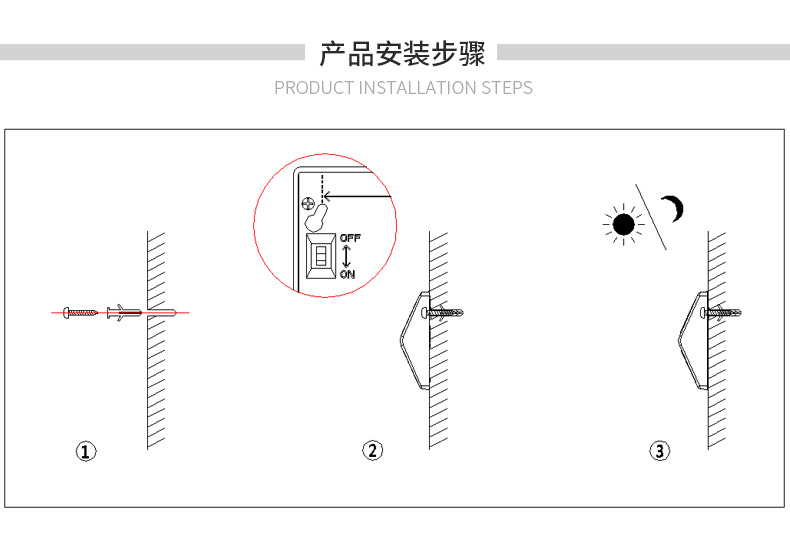 产品安装步骤

PRODUCT INSTALLATION STEPS

OFF

ON

①

②

③