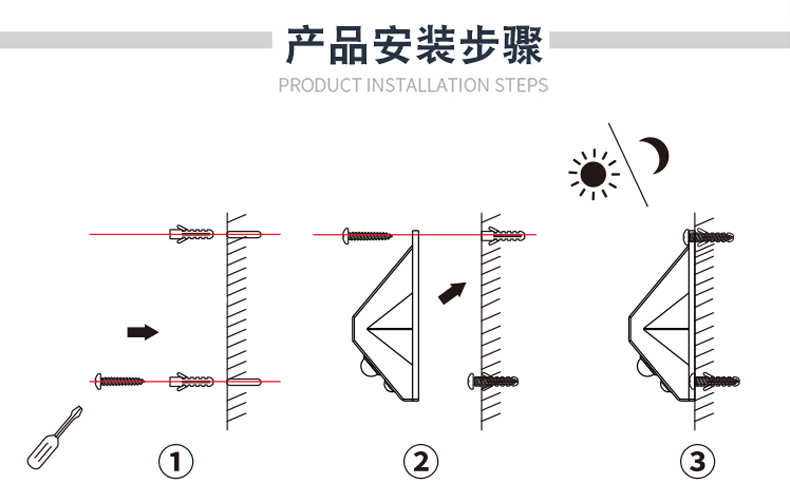 产品安装步骤
PRODUCT INSTALLATION STEPS

①

②

③