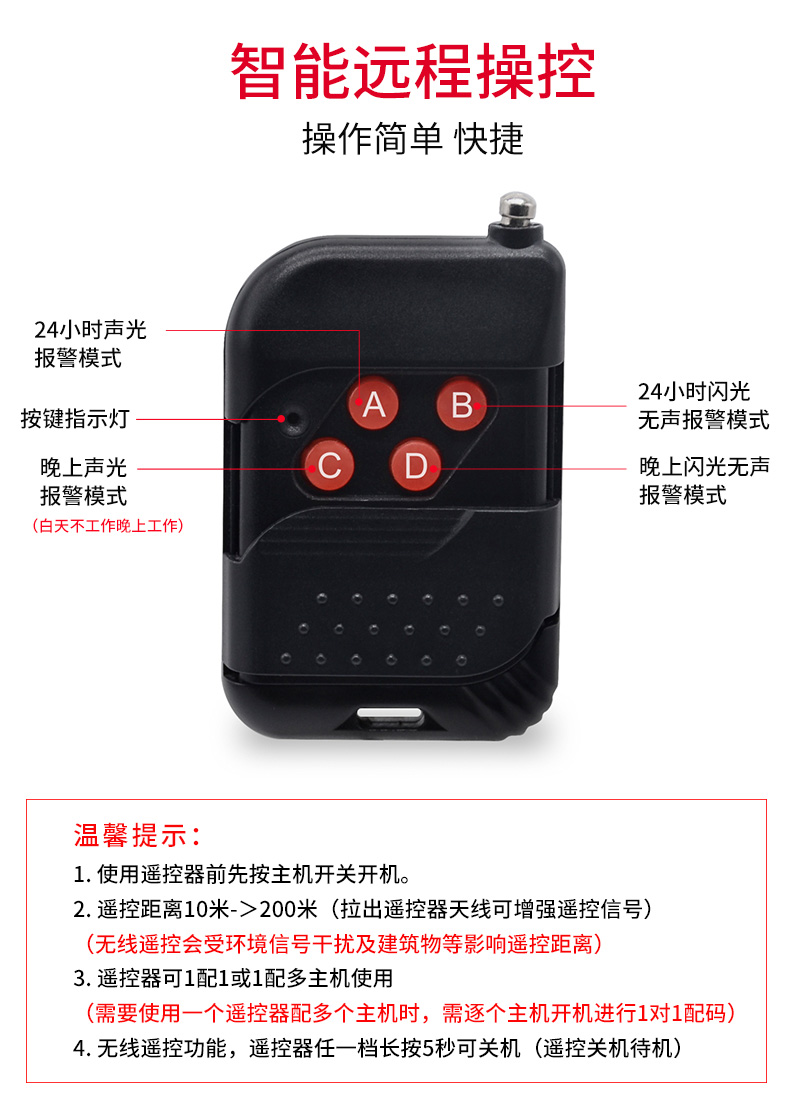 智能远程操控

操作简单 快捷

24小时声光报警模式

按键指示灯

晚上声光报警模式

（白天不工作晚上工作）

A

B

C

D

24小时闪光无声报警模式

晚上闪光无声报警模式

温馨提示：

1. 使用遥控器前先按主机开关开机。

2. 遥控距离10米->200米（拉出遥控器天线可增强遥控信号）

（无线遥控会受环境信号干扰及建筑物等影响遥控距离）

3. 遥控器可1配1或1配多主机使用

（需要使用一个遥控器配多个主机时，需逐个主机开机进行1对1配码）

4. 无线遥控功能，遥控器任一档长按5秒可关机（遥控关机待机）