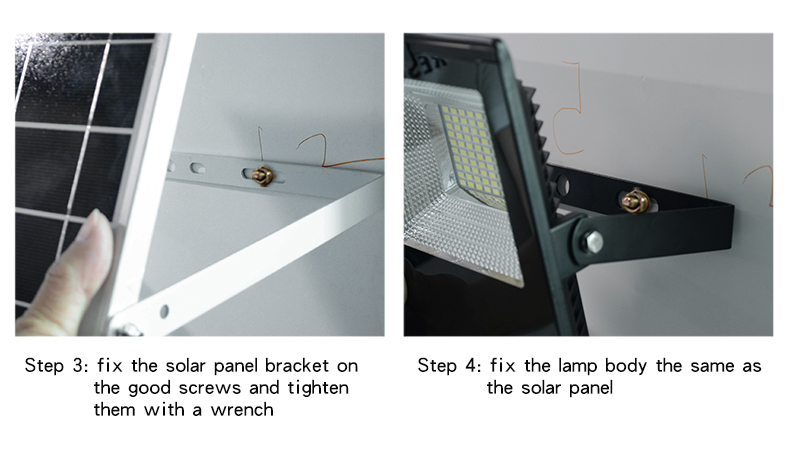 Step 3: fix the solar panel bracket on the good screws and tighten them with a wrench

Step 4: fix the lamp body the same as the solar panel