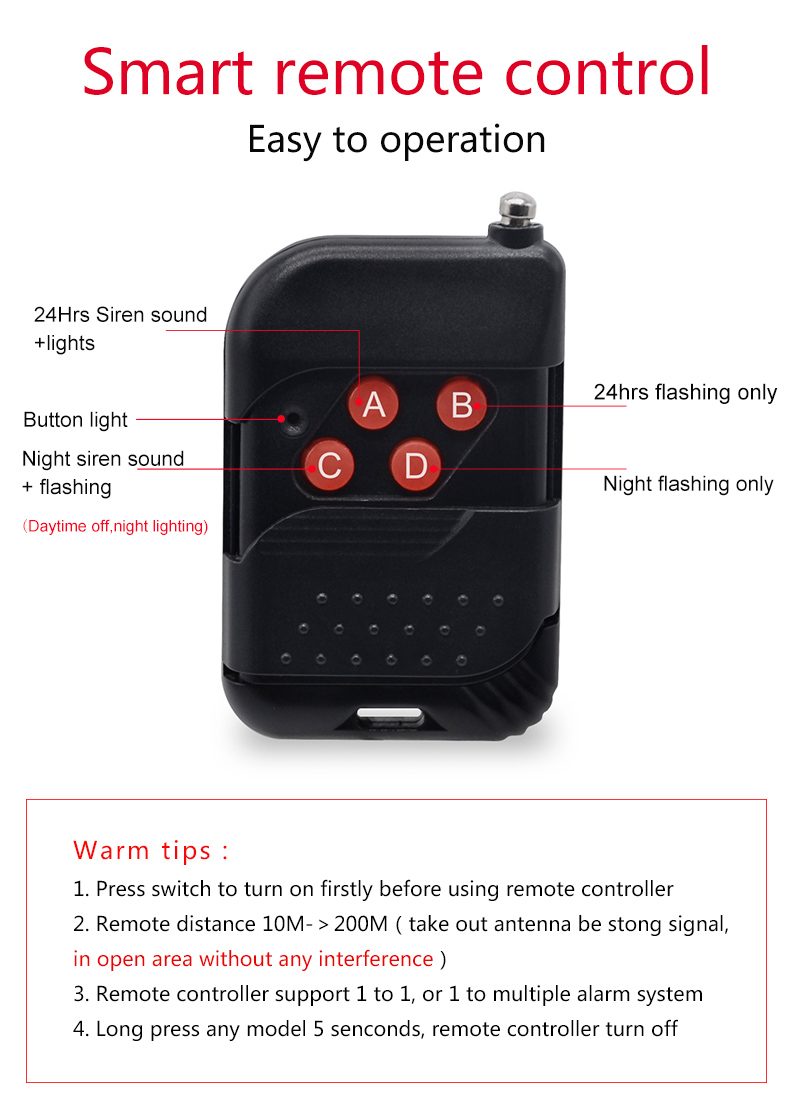 Smart remote control

Easy to operation

24Hrs Siren sound +lights

Button light

Night siren sound + flashing

(Daytime off,night lighting)

A

B

C

D

24hrs flashing only

Night flashing only

Warm tips :

1. Press switch to turn on firstly before using remote controller

2. Remote distance 10M- > 200M ( take out antenna be stong signal, in open area without any interference )

3. Remote controller support 1 to 1, or 1 to multiple alarm system

4. Long press any model 5 senconds, remote controller turn off